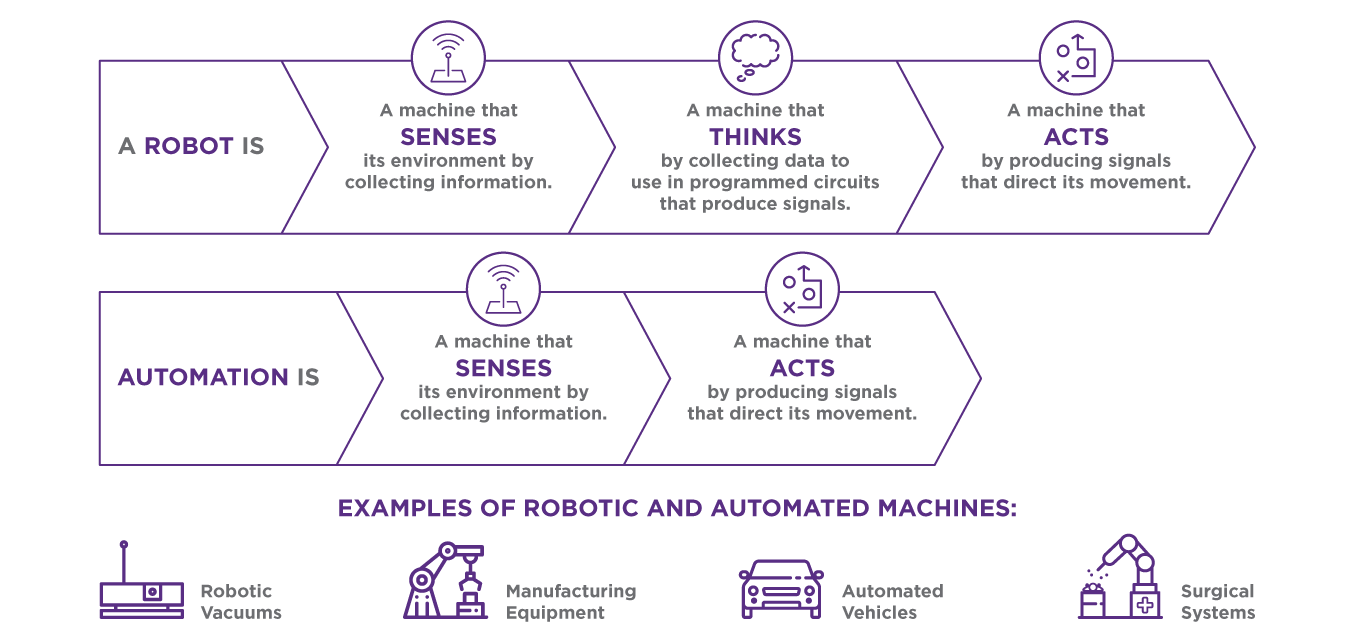 A ROBOT IS

A machine that
SENSES
its environment by collecting information.

A machine that
THINKS
by collecting data to use in programmed circuits that produce signals.

A machine that
ACTS
by producing signals that direct its movement.

AUTOMATION IS

A machine that
SENSES
its environment by collecting information.

A machine that
ACTS
by producing signals that direct its movement.

EXAMPLES OF ROBOTIC AND AUTOMATED MACHINES:

Robotic Vacuums

Manufacturing Equipment

Automated Vehicles

Surgical Systems